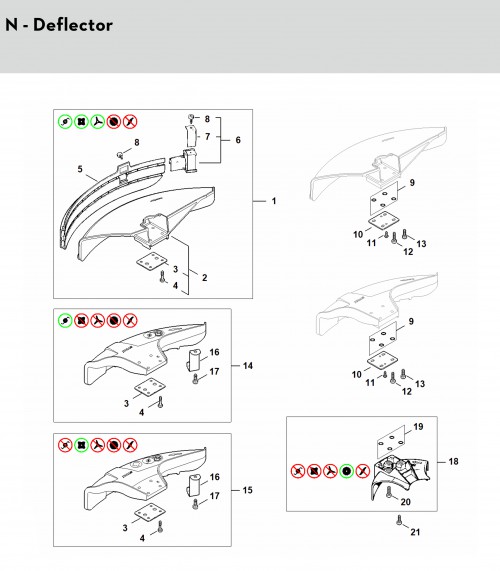 N - Deflector

8
7
6
8
5
1
3
2
4

9
10
11
12
13

16
17
14
3
4

9
10
11
12
13

16
17
15
3
4

19
18
20
21